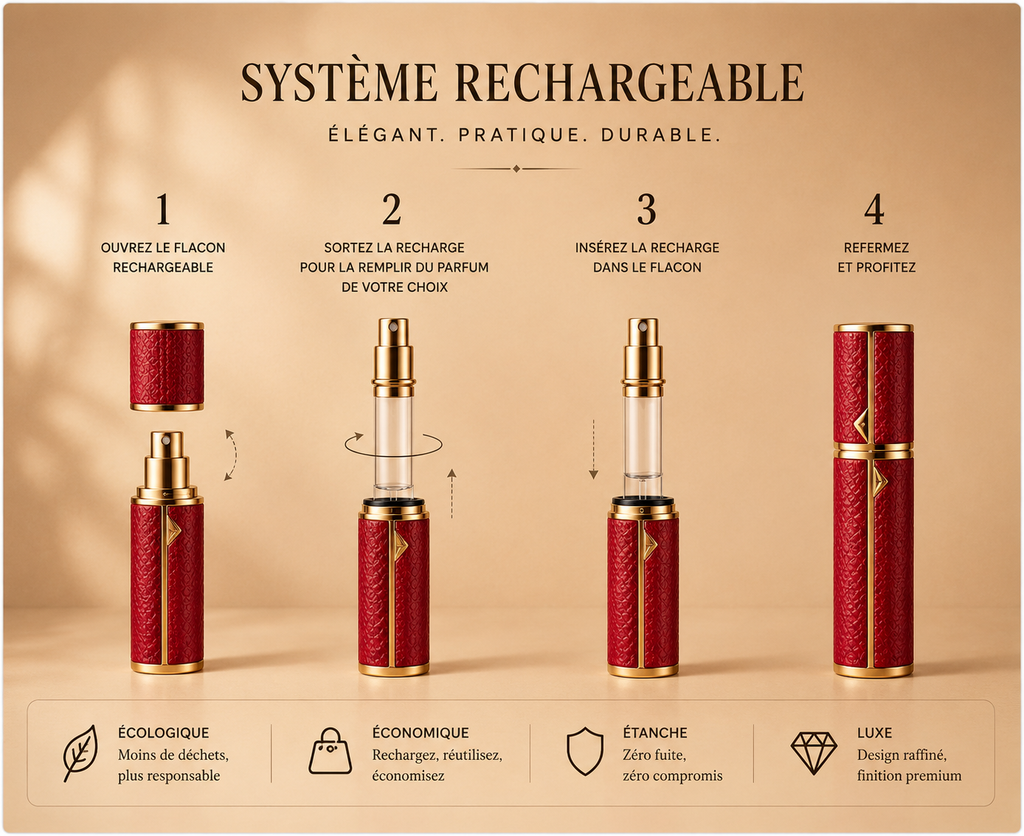 SYSTÈME RECHARGEABLE

ÉLÉGANT. PRATIQUE. DURABLE.

1
OUVREZ LE FLACON RECHARGEABLE

2
SORTEZ LA RECHARGE POUR LA REMPLIR DU PARFUM DE VOTRE CHOIX

3
INSÉREZ LA RECHARGE DANS LE FLACON

4
REFERMEZ ET PROFITEZ

ÉCOLOGIQUE
Moins de déchets, plus responsable

ÉCONOMIQUE
Rechargez, réutilisez, économisez

ÉTANCHE
Zéro fuite, zéro compromis

LUXE
Design raffiné, finition premium